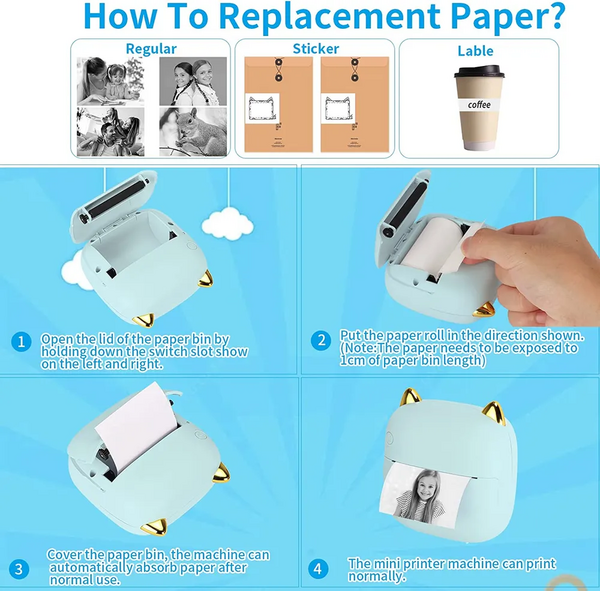 How To Replacement Paper?

Regular

Sticker

Lable

coffee

1 Open the lid of the paper bin by holding down the switch slot show on the left and right.

2 Put the paper roll in the direction shown. (Note:The paper needs to be exposed to 1cm of paper bin length)

3 Cover the paper bin, the machine can automatically absorb paper after normal use.

4 The mini printer machine can print normally.