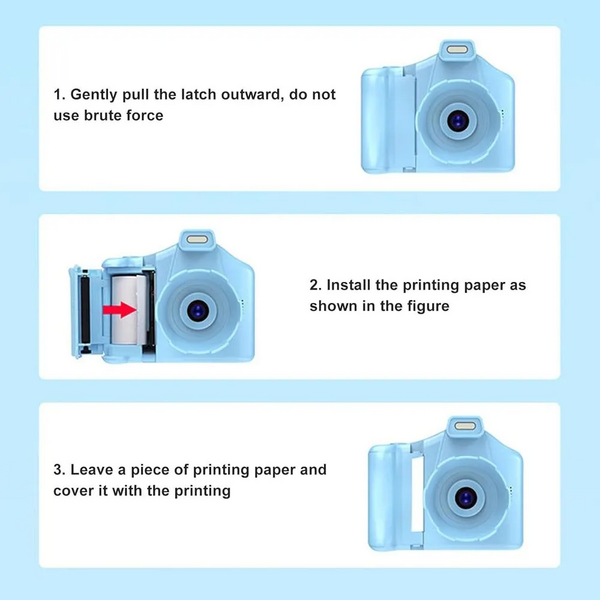 1. Gently pull the latch outward, do not use brute force

2. Install the printing paper as shown in the figure

3. Leave a piece of printing paper and cover it with the printing