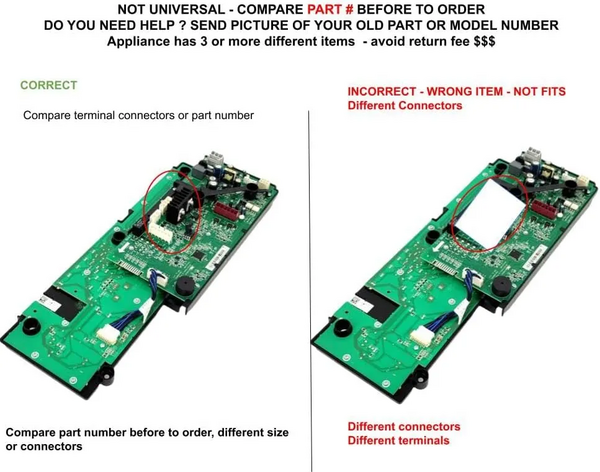 NOT UNIVERSAL - COMPARE PART # BEFORE TO ORDER
DO YOU NEED HELP ? SEND PICTURE OF YOUR OLD PART OR MODEL NUMBER
Appliance has 3 or more different items - avoid return fee $$$

CORRECT

Compare terminal connectors or part number

Compare part number before to order, different size or connectors

INCORRECT - WRONG ITEM - NOT FITS
Different Connectors

Different connectors
Different terminals