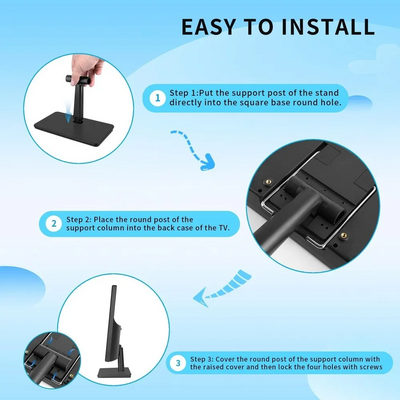 EASY TO INSTALL

1 Step 1:Put the support post of the stand directly into the square base round hole.

2 Step 2: Place the round post of the support column into the back case of the TV.

3 Step 3: Cover the round post of the support column with the raised cover and then lock the four holes with screws