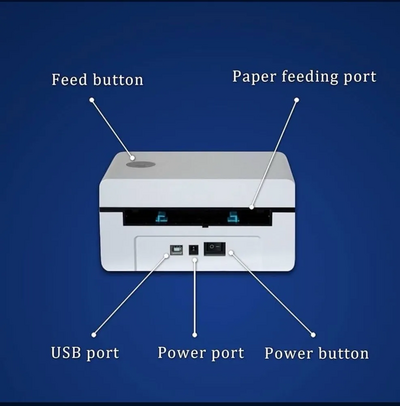 Feed button

Paper feeding port

USB port

Power port

Power button