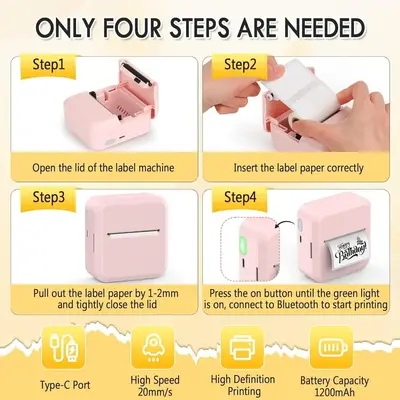 ONLY FOUR STEPS ARE NEEDED

Step1

Open the lid of the label machine

Step2

Insert the label paper correctly

Step3

Pull out the label paper by 1-2mm and tightly close the lid

Step4

Happy Birthday

Press the on button until the green light is on, connect to Bluetooth to start printing

Type-C Port

High Speed 20mm/s

High Definition Printing

Battery Capacity 1200mAh