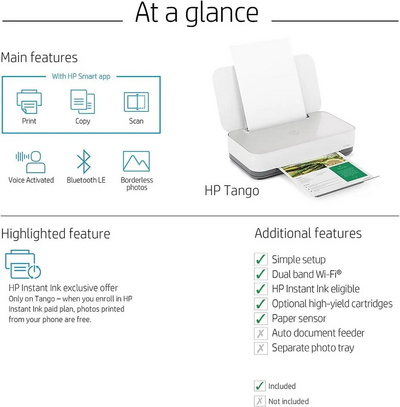 At a glance

Main features

With HP Smart app

Print

Copy

Scan

Voice Activated

Bluetooth LE

Borderless photos

HP Tango

Highlighted feature

HP Instant Ink exclusive offer
Only on Tango – when you enroll in HP Instant Ink paid plan, photos printed from your phone are free.

Additional features

✓ Simple setup
✓ Dual band Wi-Fi®
✓ HP Instant Ink eligible
✓ Optional high-yield cartridges
✓ Paper sensor
X Auto document feeder
X Separate photo tray

✓ Included
X Not included