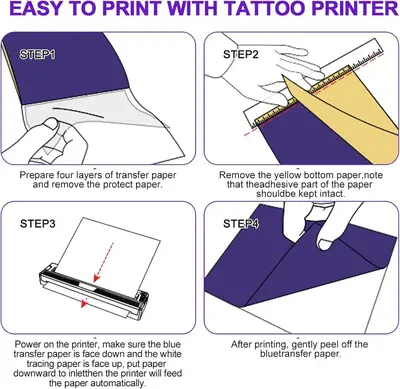 EASY TO PRINT WITH TATTOO PRINTER

STEP1

Prepare four layers of transfer paper and remove the protect paper.

STEP2

Remove the yellow bottom paper,note that theadhesive part of the paper shouldbe kept intact.

STEP3

Power on the printer, make sure the blue transfer paper is face down and the white tracing paper is face up, put paper downward to inletthen the printer will feed the paper automatically.

STEP4

After printing, gently peel off the bluetransfer paper.