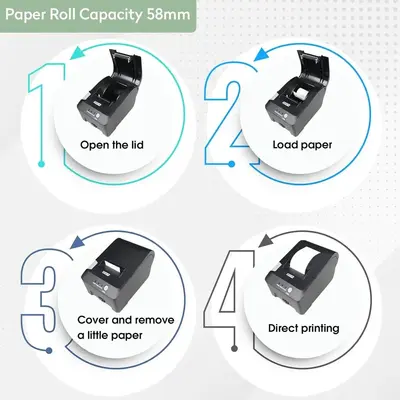 Paper Roll Capacity 58mm

1

Open the lid

2

Load paper

3

Cover and remove a little paper

4

Direct printing