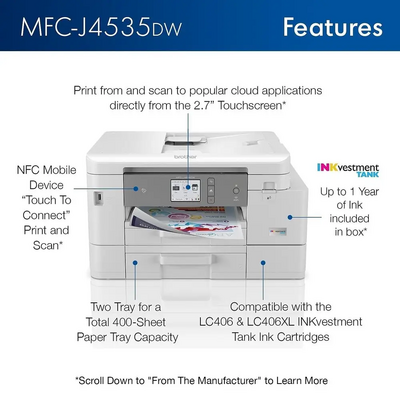 MFC-J4535DW

Features

Print from and scan to popular cloud applications directly from the 2.7" Touchscreen*

brother

NFC Mobile Device "Touch To Connect" Print and Scan*

INKvestment TANK

Up to 1 Year of Ink included in box*

Two Tray for a Total 400-Sheet Paper Tray Capacity

Compatible with the LC406 & LC406XL INKvestment Tank Ink Cartridges

*Scroll Down to "From The Manufacturer" to Learn More