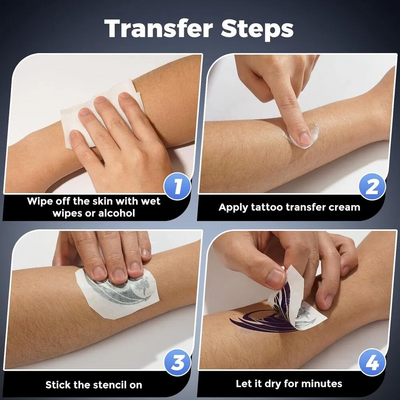 Transfer Steps

1
Wipe off the skin with wet wipes or alcohol

2
Apply tattoo transfer cream

3
Stick the stencil on

4
Let it dry for minutes