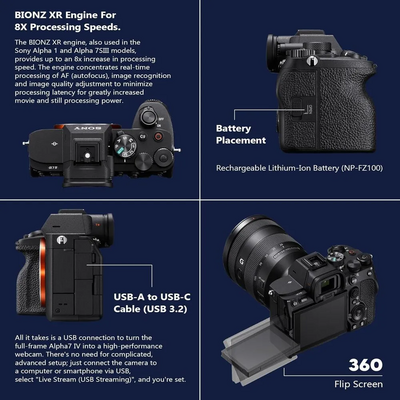 BIONZ XR Engine For 8X Processing Speeds.

The BIONZ XR engine, also used in the Sony Alpha 1 and Alpha 7SIII models, provides up to an 8x increase in processing speed. The engine concentrates real-time processing of AF (autofocus), image recognition and image quality adjustment to minimize processing latency for greatly increased movie and still processing power.

SONY

Battery Placement

Rechargeable Lithium-Ion Battery (NP-FZ100)

USB-A to USB-C Cable (USB 3.2)

All it takes is a USB connection to turn the full-frame Alpha7 IV into a high-performance webcam. There's no need for complicated, advanced setup; just connect the camera to a computer or smartphone via USB, select "Live Stream (USB Streaming)", and you're set.

360
Flip Screen