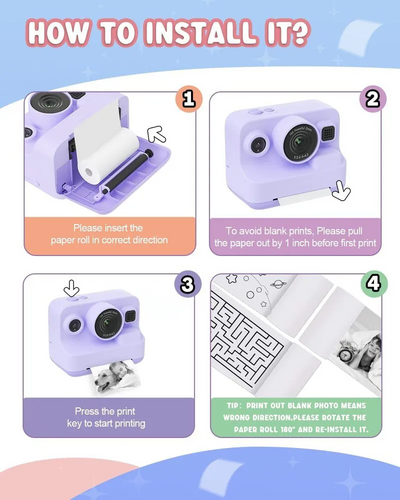 HOW TO INSTALL IT?

1

Please insert the paper roll in correct direction

2

To avoid blank prints, Please pull the paper out by 1 inch before first print

3

Press the print key to start printing

4

TIP: PRINT OUT BLANK PHOTO MEANS WRONG DIRECTION.PLEASE ROTATE THE PAPER ROLL 180° AND RE-INSTALL IT.