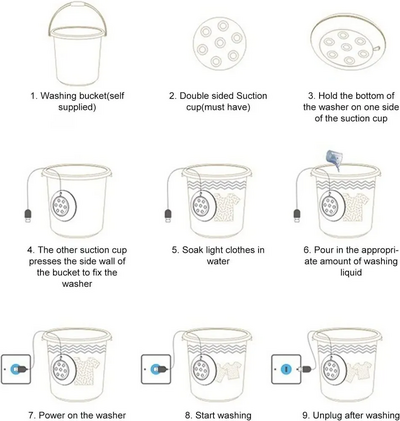 1. Washing bucket(self supplied)

2. Double sided Suction cup(must have)

3. Hold the bottom of the washer on one side of the suction cup

4. The other suction cup presses the side wall of the bucket to fix the washer

5. Soak light clothes in water

6. Pour in the appropriate amount of washing liquid

7. Power on the washer

8. Start washing

9. Unplug after washing