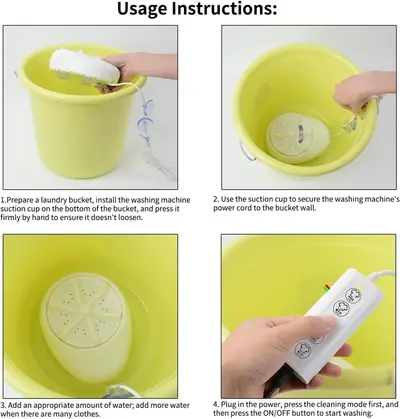 Usage Instructions:

1.Prepare a laundry bucket, install the washing machine suction cup on the bottom of the bucket, and press it firmly by hand to ensure it doesn't loosen.

2. Use the suction cup to secure the washing machine's power cord to the bucket wall.

3. Add an appropriate amount of water; add more water when there are many clothes.

4. Plug in the power, press the cleaning mode first, and then press the ON/OFF button to start washing.