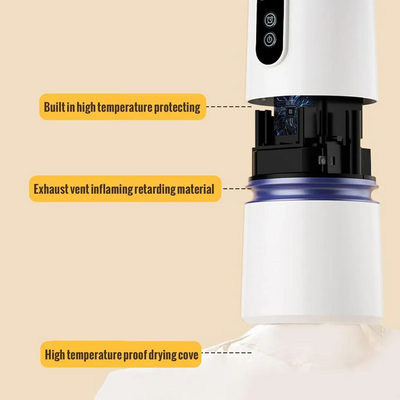 Built in high temperature protecting

Exhaust vent inflaming retarding material

High temperature proof drying cove