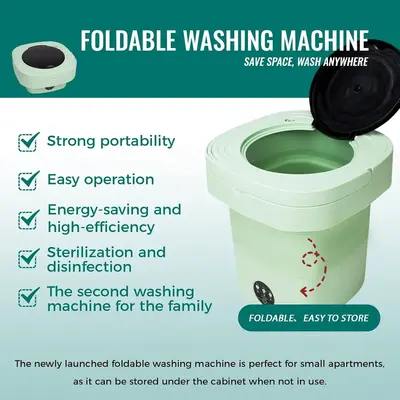 FOLDABLE WASHING MACHINE
SAVE SPACE, WASH ANYWHERE

Strong portability

Easy operation

Energy-saving and high-efficiency

Sterilization and disinfection

The second washing machine for the family

FOLDABLE、EASY TO STORE

The newly launched foldable washing machine is perfect for small apartments, as it can be stored under the cabinet when not in use.