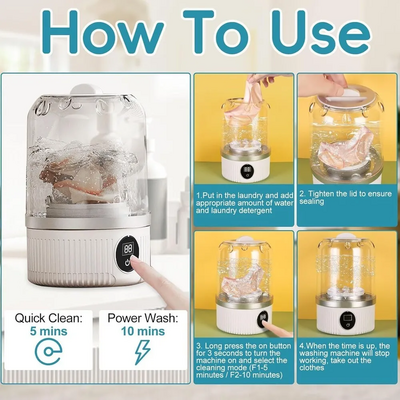 How To Use

88

Quick Clean:
5 mins

Power Wash:
10 mins

1.Put in the laundry and add appropriate amount of water and laundry detergent

2. Tighten the lid to ensure sealing

3. Long press the on button for 3 seconds to turn the machine on and select the cleaning mode (F1-5 minutes / F2-10 minutes)

4.When the time is up, the washing machine will stop working, take out the clothes