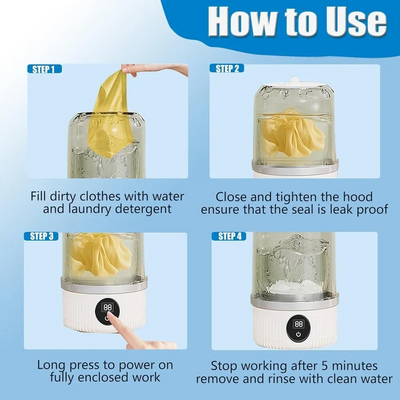 How to Use

STEP 1

Fill dirty clothes with water and laundry detergent

STEP 2

Close and tighten the hood ensure that the seal is leak proof

STEP 3

88

Long press to power on fully enclosed work

STEP 4

88

Stop working after 5 minutes remove and rinse with clean water