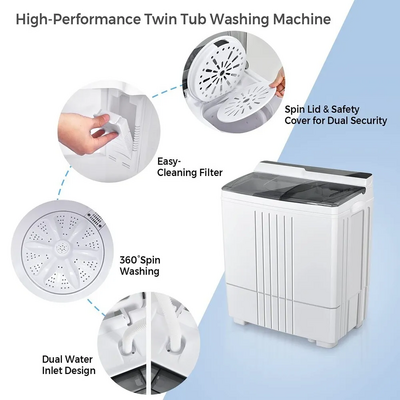 High-Performance Twin Tub Washing Machine

Spin Lid & Safety Cover for Dual Security

Easy-Cleaning Filter

360°Spin Washing

Dual Water Inlet Design