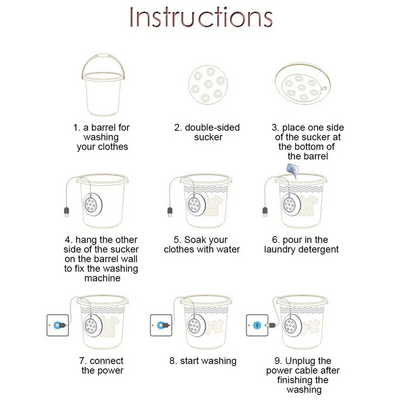 Instructions

1. a barrel for washing your clothes

2. double-sided sucker

3. place one side of the sucker at the bottom of the barrel

4. hang the other side of the sucker on the barrel wall to fix the washing machine

5. Soak your clothes with water

6. pour in the laundry detergent

7. connect the power

8. start washing

9. Unplug the power cable after finishing the washing