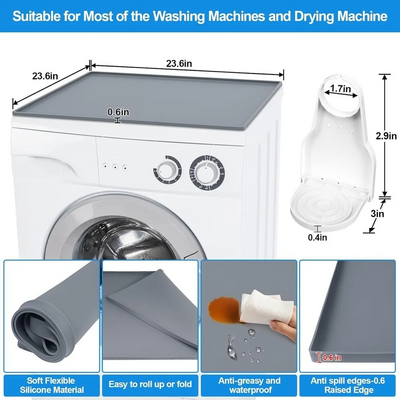 Suitable for Most of the Washing Machines and Drying Machine

23.6in

23.6in

0.6in

1.7in

2.9in

3in

0.4in

0.6in

Soft Flexible Silicone Material

Easy to roll up or fold

Anti-greasy and waterproof

Anti spill edges-0.6 Raised Edge