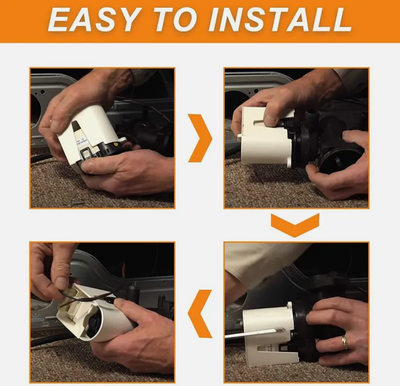 EASY TO INSTALL