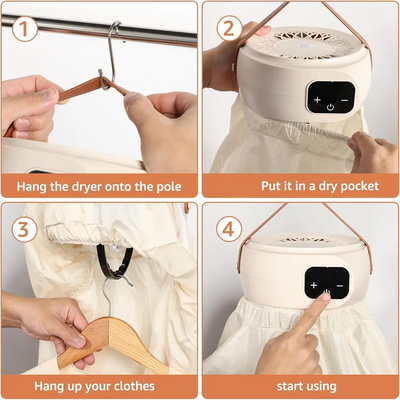 1
Hang the dryer onto the pole

2
+ −
Put it in a dry pocket

3
Hang up your clothes

4
+ −
start using