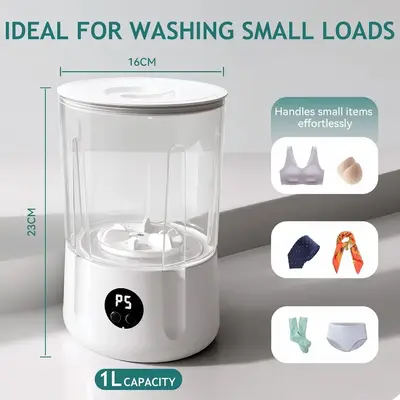 IDEAL FOR WASHING SMALL LOADS

16CM

23CM

Handles small items effortlessly

P5

1L CAPACITY