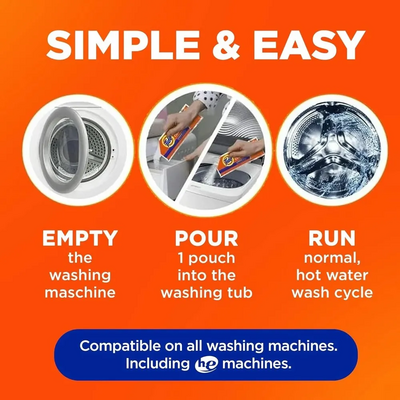 SIMPLE & EASY

EMPTY
the washing maschine

POUR
1 pouch into the washing tub

RUN
normal, hot water wash cycle

Compatible on all washing machines. Including he machines.