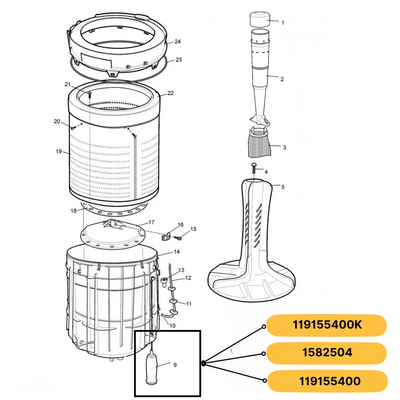 24
23
21
22
20
19
18
17
16
15
14
13
12
11
10
9
1
2
3
4
5
119155400K
1582504
119155400