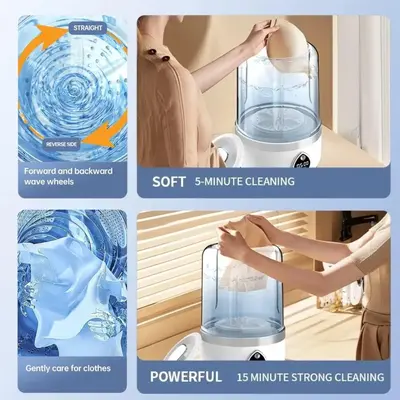 STRAIGHT

REVERSE SIDE

Forward and backward wave wheels

SOFT 5-MINUTE CLEANING

Gently care for clothes

POWERFUL 15 MINUTE STRONG CLEANING