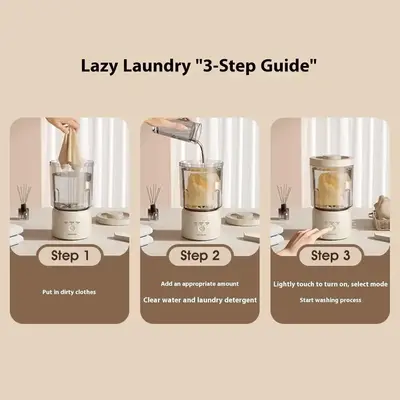 Lazy Laundry "3-Step Guide"

Step 1

Put in dirty clothes

Step 2

Add an appropriate amount

Clear water and laundry detergent

Step 3

Lightly touch to turn on, select mode

Start washing process