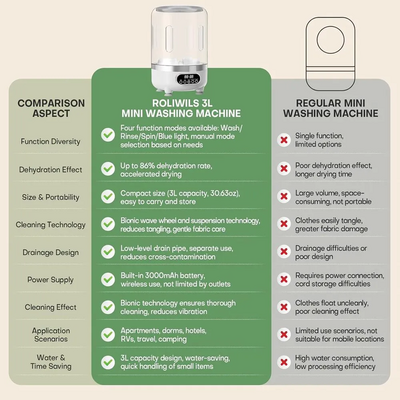 | COMPARISON ASPECT | ROLIWILS 3L MINI WASHING MACHINE | REGULAR MINI WASHING MACHINE |
|---|---|---|
| Function Diversity | Four function modes available: Wash/ Rinse/Spin/Blue light, manual mode selection based on needs | Single function, limited options |
| Dehydration Effect | Up to 86% dehydration rate, accelerated drying | Poor dehydration effect, longer drying time |
| Size & Portability | Compact size (3L capacity, 30.63oz), easy to carry and store | Large volume, space-consuming, not portable |
| Cleaning Technology | Bionic wave wheel and suspension technology, reduces tangling, gentle fabric care | Clothes easily tangle, greater fabric damage |
| Drainage Design | Low-level drain pipe, separate use, reduces cross-contamination | Drainage difficulties or poor design |
| Power Supply | Built-in 3000mAh battery, wireless use, not limited by outlets | Requires power connection, cord storage difficulties |
| Cleaning Effect | Bionic technology ensures thorough cleaning, reduces vibration | Clothes float uncleanly, poor cleaning effect |
| Application Scenarios | Apartments, dorms, hotels, RVs, travel, camping | Limited use scenarios, not suitable for mobile locations |
| Water & Time Saving | 3L capacity design, water-saving, quick handling of small items | High water consumption, low processing efficiency |