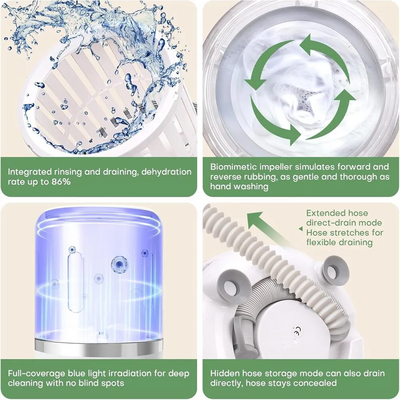 Integrated rinsing and draining, dehydration rate up to 86%

Biomimetic impeller simulates forward and reverse rubbing, as gentle and thorough as hand washing

Full-coverage blue light irradiation for deep cleaning with no blind spots

Extended hose direct-drain mode
Hose stretches for flexible draining

CE

Hidden hose storage mode can also drain directly, hose stays concealed