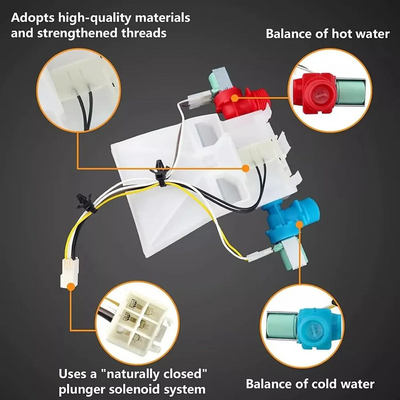 Adopts high-quality materials and strengthened threads

Balance of hot water

Uses a "naturally closed" plunger solenoid system

Balance of cold water