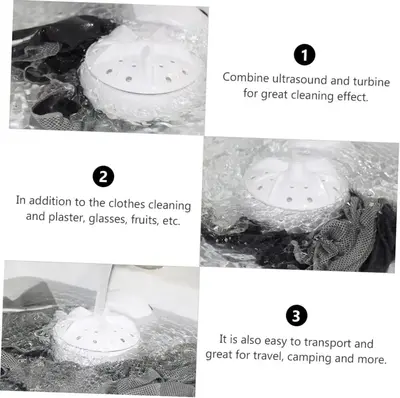 1
Combine ultrasound and turbine for great cleaning effect.

2
In addition to the clothes cleaning and plaster, glasses, fruits, etc.

3
It is also easy to transport and great for travel, camping and more.