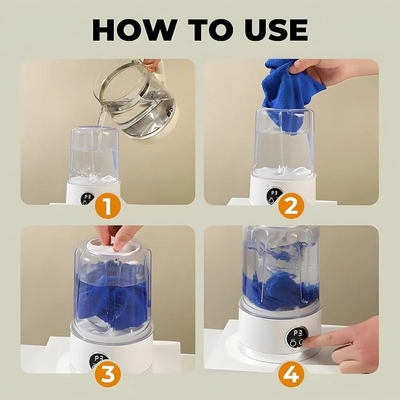 HOW TO USE

P3

1

P3

2

P3

3

P3

4