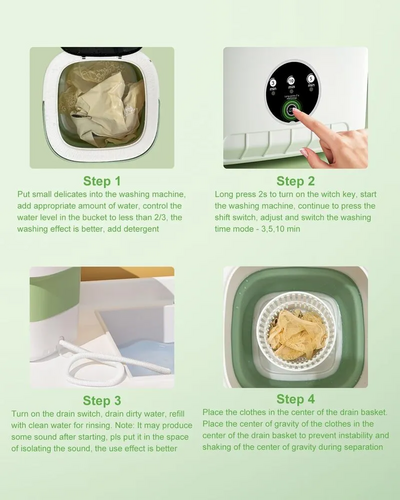 3 min

10 min

5 min

Step 1
Put small delicates into the washing machine, add appropriate amount of water, control the water level in the bucket to less than 2/3, the washing effect is better, add detergent

Step 2
Long press 2s to turn on the witch key, start the washing machine, continue to press the shift switch, adjust and switch the washing time mode - 3,5,10 min

Step 3
Turn on the drain switch, drain dirty water, refill with clean water for rinsing. Note: It may produce some sound after starting, pls put it in the space of isolating the sound, the use effect is better

Step 4
Place the clothes in the center of the drain basket. Place the center of gravity of the clothes in the center of the drain basket to prevent instability and shaking of the center of gravity during separation