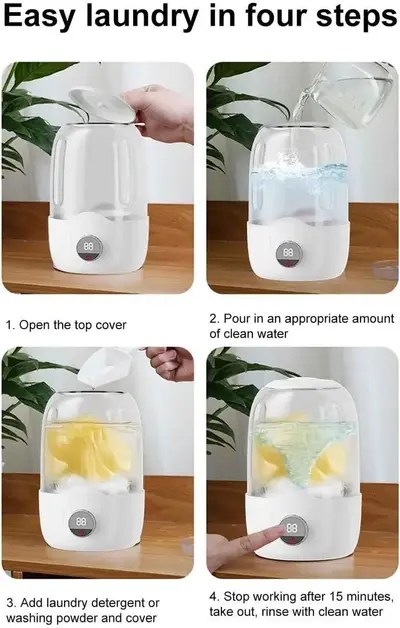 Easy laundry in four steps

88

88

1. Open the top cover

2. Pour in an appropriate amount of clean water

88

88

3. Add laundry detergent or washing powder and cover

4. Stop working after 15 minutes, take out, rinse with clean water