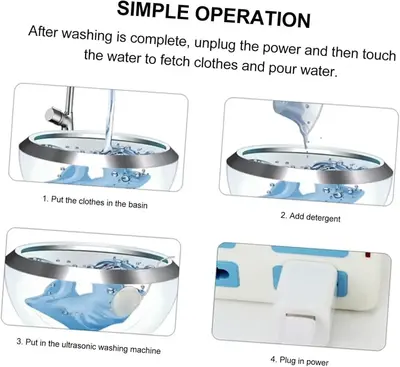 SIMPLE OPERATION

After washing is complete, unplug the power and then touch the water to fetch clothes and pour water.

1. Put the clothes in the basin

2. Add detergent

3. Put in the ultrasonic washing machine

4. Plug in power