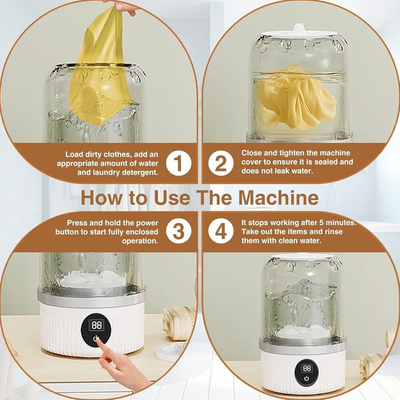 Load dirty clothes, add an appropriate amount of water and laundry detergent.

1

2

Close and tighten the machine cover to ensure it is sealed and does not leak water.

How to Use The Machine

Press and hold the power button to start fully enclosed operation.

3

4

It stops working after 5 minutes. Take out the items and rinse them with clean water.

88

88