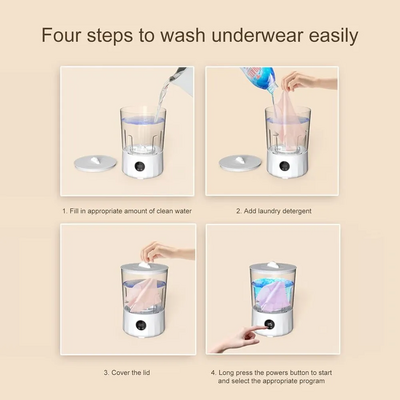 Four steps to wash underwear easily

1. Fill in appropriate amount of clean water

2. Add laundry detergent

3. Cover the lid

4. Long press the powers button to start and select the appropriate program