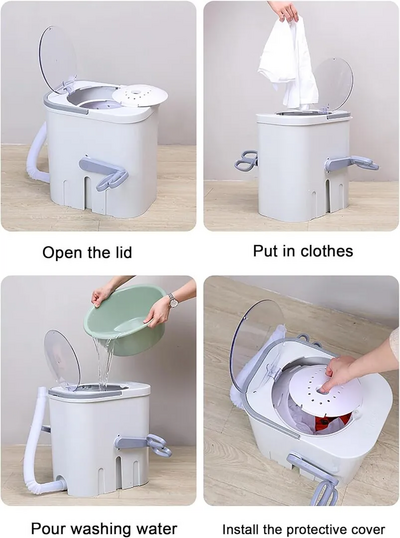 Open the lid

Put in clothes

Pour washing water

Install the protective cover