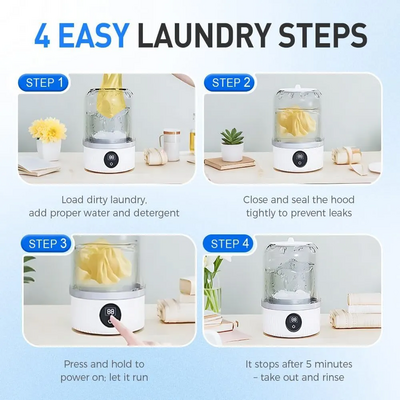 4 EASY LAUNDRY STEPS

STEP 1

Load dirty laundry, add proper water and detergent

STEP 2

Close and seal the hood tightly to prevent leaks

STEP 3

Press and hold to power on; let it run

STEP 4

It stops after 5 minutes – take out and rinse