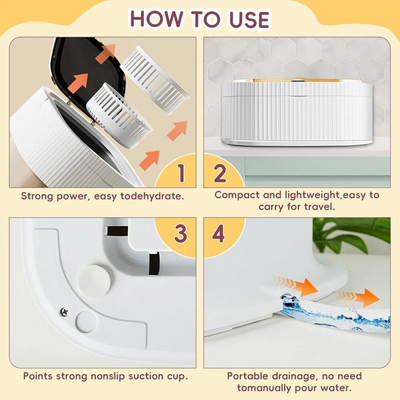 HOW TO USE

1

Strong power, easy todehydrate.

2

Compact and lightweight,easy to carry for travel.

3

Points strong nonslip suction cup.

4

Portable drainage, no need tomanually pour water.