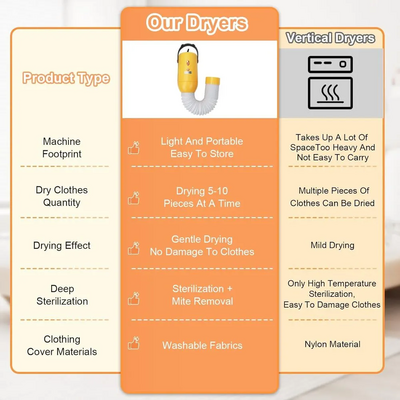 | Product Type | Our Dryers | Vertical Dryers |
|---|---|---|
| Machine Footprint | Light And Portable Easy To Store | Takes Up A Lot Of SpaceToo Heavy And Not Easy To Carry |
| Dry Clothes Quantity | Drying 5-10 Pieces At A Time | Multiple Pieces Of Clothes Can Be Dried |
| Drying Effect | Gentle Drying No Damage To Clothes | Mild Drying |
| Deep Sterilization | Sterilization + Mite Removal | Only High Temperature Sterilization, Easy To Damage Clothes |
| Clothing Cover Materials | Washable Fabrics | Nylon Material |