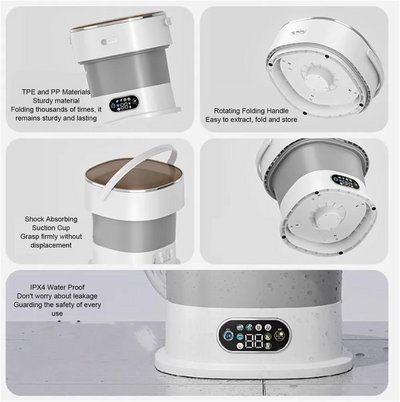 TPE and PP Materials
Sturdy material
Folding thousands of times, it remains sturdy and lasting

Rotating Folding Handle
Easy to extract, fold and store

Shock Absorbing
Suction Cup
Grasp firmly without displacement

IPX4 Water Proof
Don't worry about leakage
Guarding the safety of every use

88