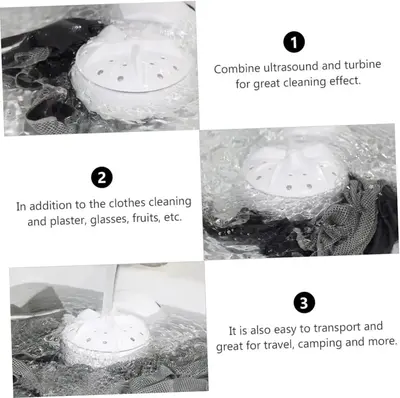 1

Combine ultrasound and turbine for great cleaning effect.

2

In addition to the clothes cleaning and plaster, glasses, fruits, etc.

3

It is also easy to transport and great for travel, camping and more.