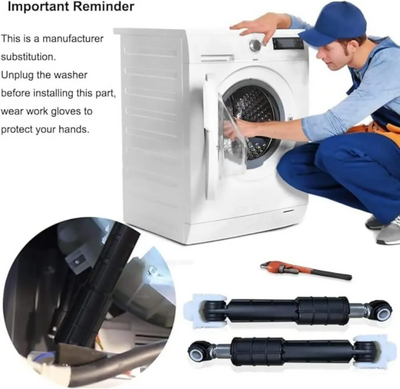 Important Reminder

This is a manufacturer substitution.
Unplug the washer before installing this part, wear work gloves to protect your hands.