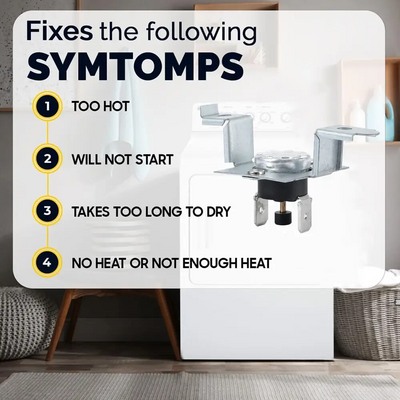 Fixes the following
SYMTOMPS

1 TOO HOT

2 WILL NOT START

3 TAKES TOO LONG TO DRY

4 NO HEAT OR NOT ENOUGH HEAT