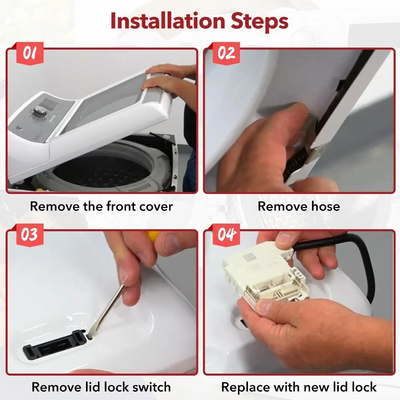 Installation Steps

01

Remove the front cover

02

Remove hose

03

Remove lid lock switch

04

Replace with new lid lock