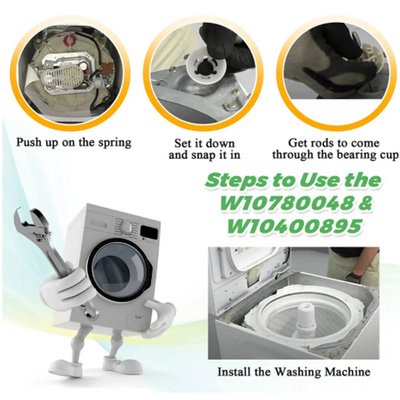 Push up on the spring

Set it down and snap it in

Get rods to come through the bearing cup

Steps to Use the W10780048 & W10400895

Install the Washing Machine