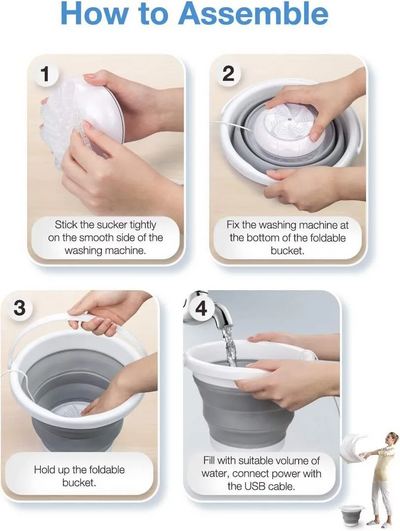 How to Assemble

1

Stick the sucker tightly on the smooth side of the washing machine.

2

Fix the washing machine at the bottom of the foldable bucket.

3

Hold up the foldable bucket.

4

Fill with suitable volume of water, connect power with the USB cable.